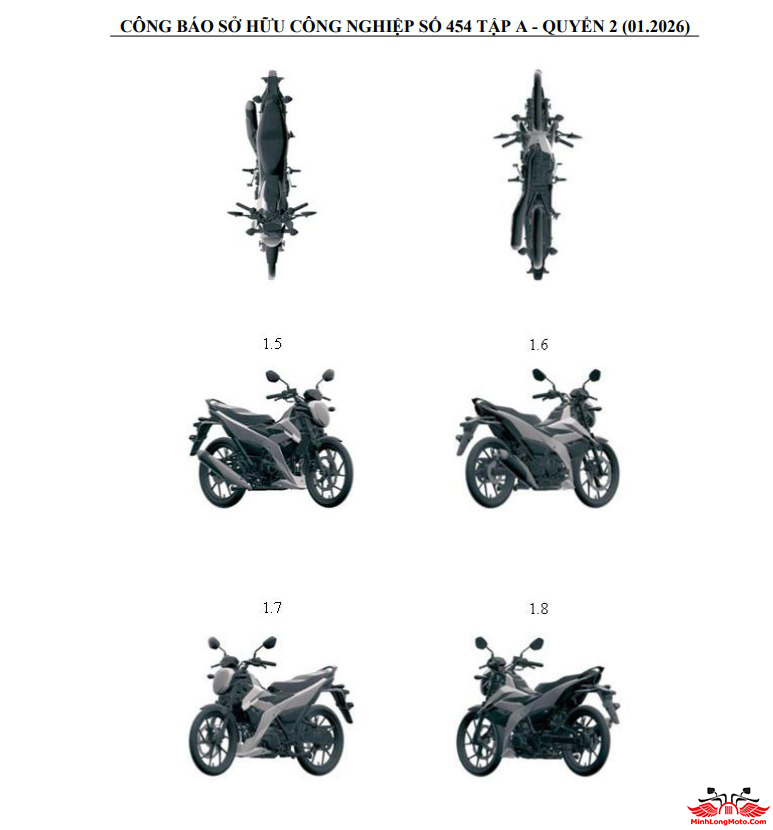 CÔNG BÁO SỞ HỮU CÔNG NGHIỆP SỐ 454 TẬP A - QUYỂN 2 (01.2026)

1.5

1.6

1.7

1.8

MinhLongMoto.Com